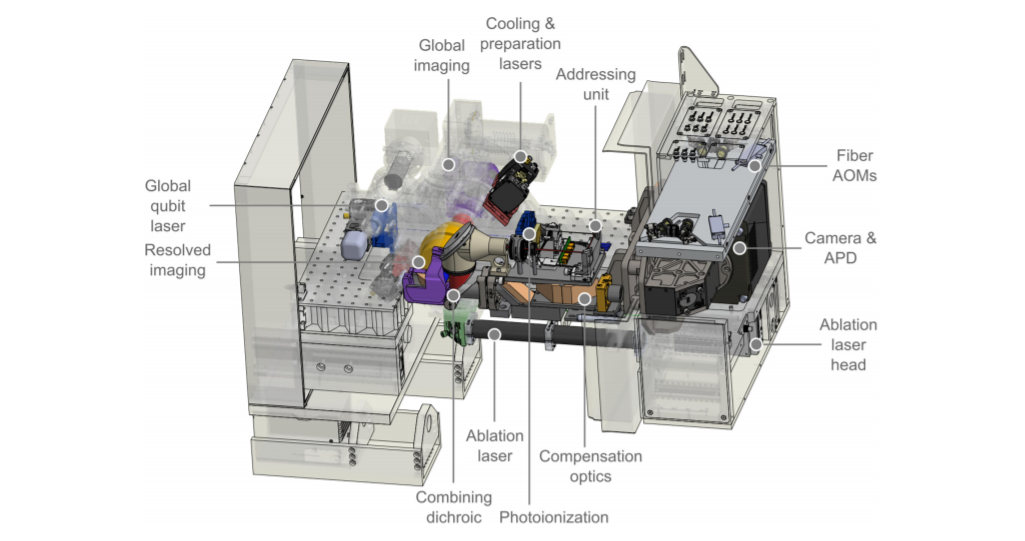 Cooling & preparation lasers

Global imaging

Addressing unit

Global qubit laser

Resolved imaging

Fiber AOMs

Camera & APD

Ablation laser head

Ablation laser

Compensation optics

Combining dichroic

Photoionization