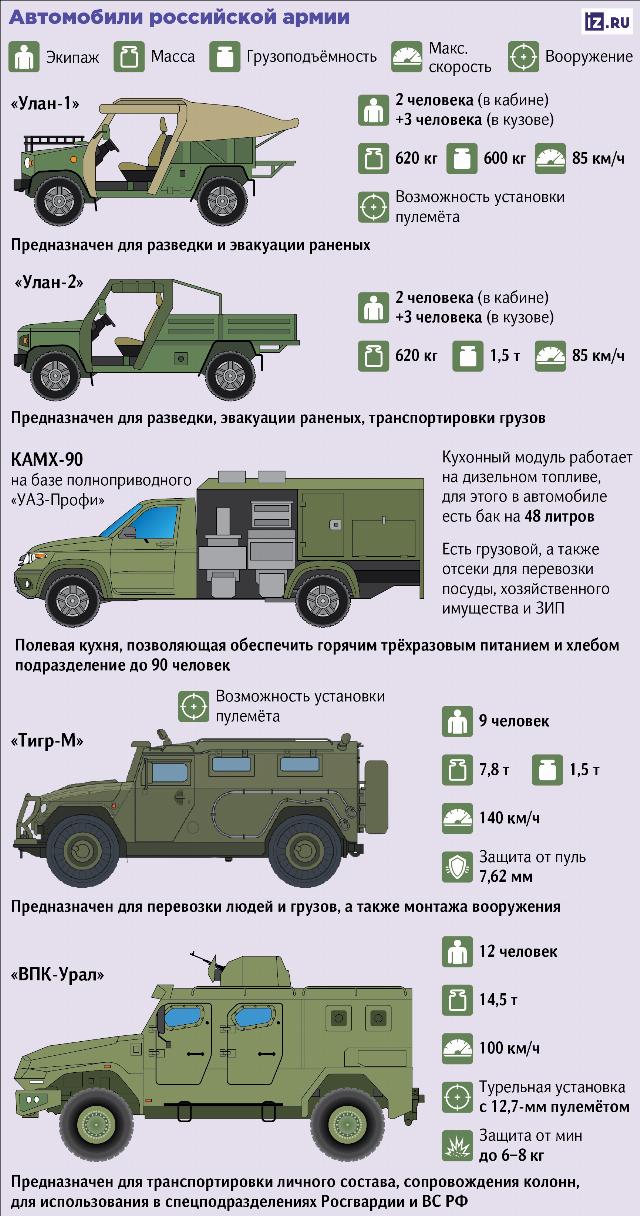 Автомобили российской армии

iz.RU

Экипаж Масса Грузоподъёмность Макс. скорость Вооружение

«Улан-1»

2 человека (в кабине) +3 человека (в кузове)

620 кг 600 кг 85 км/ч

Возможность установки пулемёта

Предназначен для разведки и эвакуации раненых

«Улан-2»

2 человека (в кабине) +3 человека (в кузове)

620 кг 1,5 т 85 км/ч

Предназначен для разведки, эвакуации раненых, транспортировки грузов

КАМХ-90
на базе полноприводного «УАЗ-Профи»

Кухонный модуль работает на дизельном топливе, для этого в автомобиле есть бак на 48 литров

Есть грузовой, а также отсеки для перевозки посуды, хозяйственного имущества и ЗИП

Полевая кухня, позволяющая обеспечить горячим трёхразовым питанием и хлебом подразделение до 90 человек

Возможность установки пулемёта

«Тигр-М»

9 человек

7,8 т 1,5 т

140 км/ч

Защита от пуль 7,62 мм

Предназначен для перевозки людей и грузов, а также монтажа вооружения

«ВПК-Урал»

12 человек

14,5 т

100 км/ч

Турельная установка с 12,7-мм пулемётом

Защита от мин до 6–8 кг

Предназначен для транспортировки личного состава, сопровождения колонн, для использования в спецподразделениях Росгвардии и ВС РФ