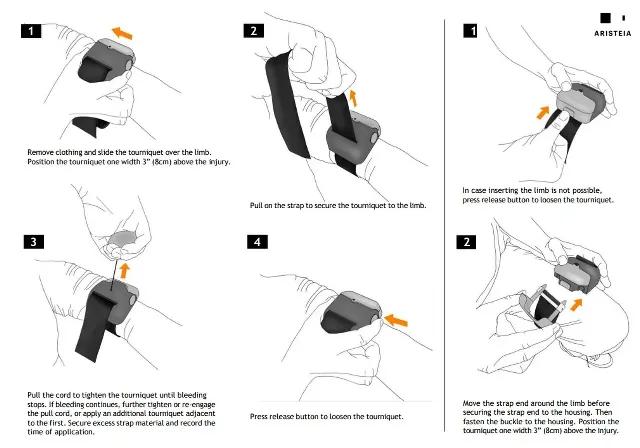 1

Remove clothing and slide the tourniquet over the limb. Position the tourniquet one width 3" (8cm) above the injury.

2

Pull on the strap to secure the tourniquet to the limb.

3

Pull the cord to tighten the tourniquet until bleeding stops. If bleeding continues, further tighten or re-engage the pull cord, or apply an additional tourniquet adjacent to the first. Secure excess strap material and record the time of application.

4

Press release button to loosen the tourniquet.

ARISTEIA

1

In case inserting the limb is not possible, press release button to loosen the tourniquet.

2

Move the strap end around the limb before securing the strap end to the housing. Then fasten the buckle to the housing. Position the tourniquet one width 3" (8cm) above the injury.